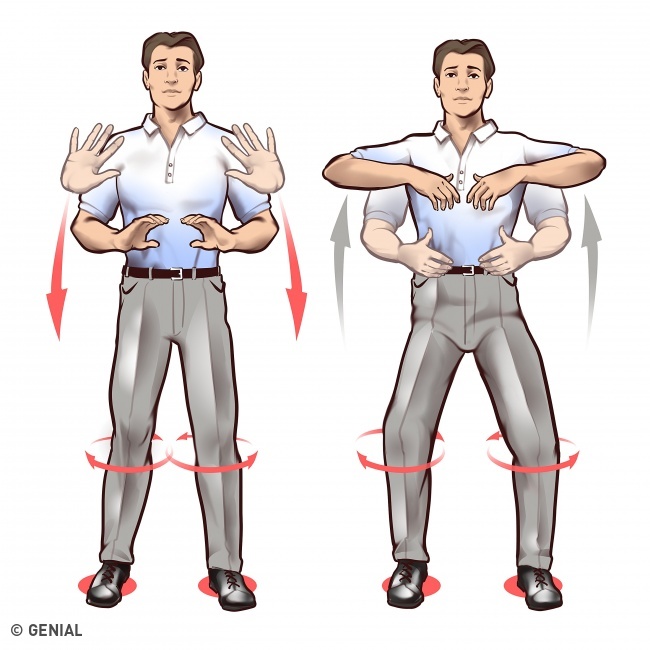 © GENIAL